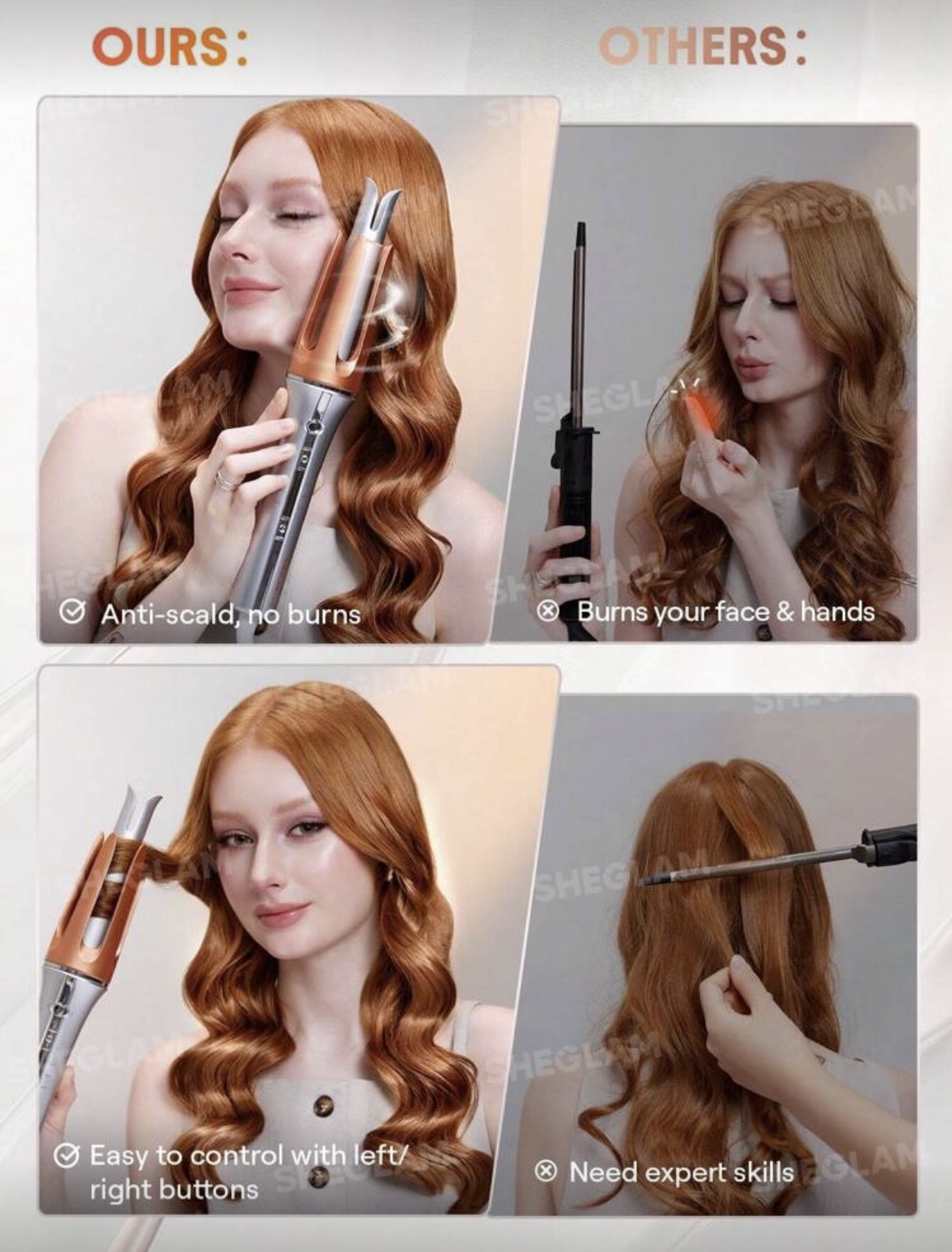 OURS:

OTHERS:

SHEGLAM

Anti-scald, no burns

Burns your face & hands

Easy to control with left/right buttons

Need expert skills